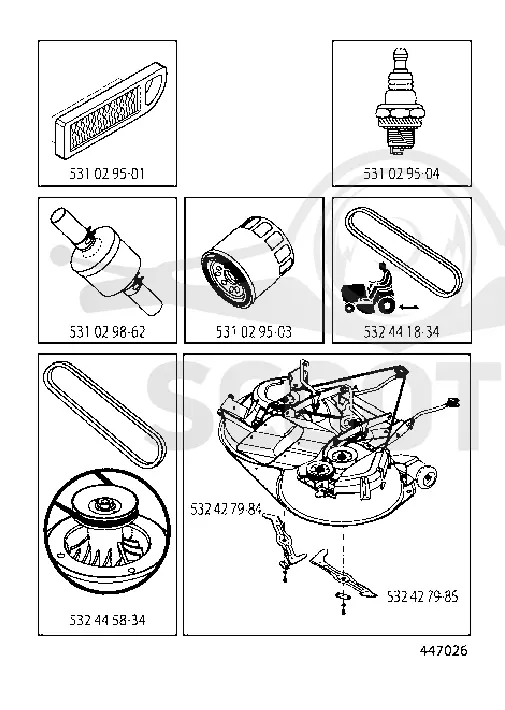 531 02 95-01

531 02 95-04

531 02 98-62

531 02 95-03

532 44 18-34

532 42 79-84

532 42 79-85

532 44 58-34

447026