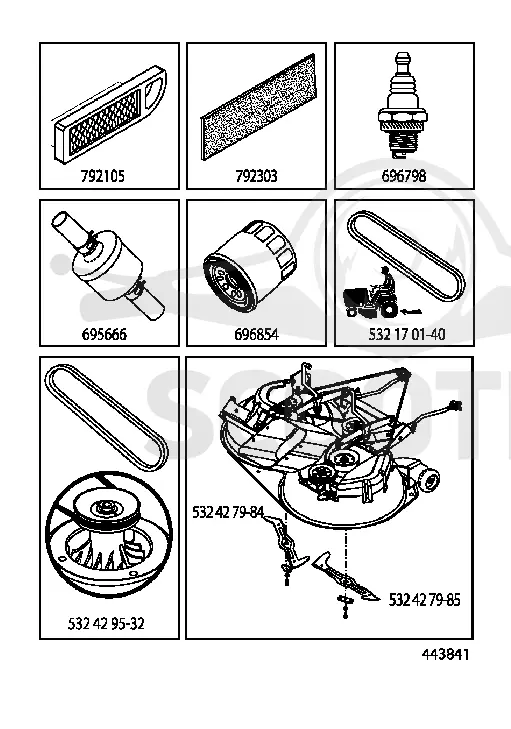 792105

792303

696798

695666

696854

532 17 01-40

532 42 95-32

532 42 79-84

532 42 79-85

443841